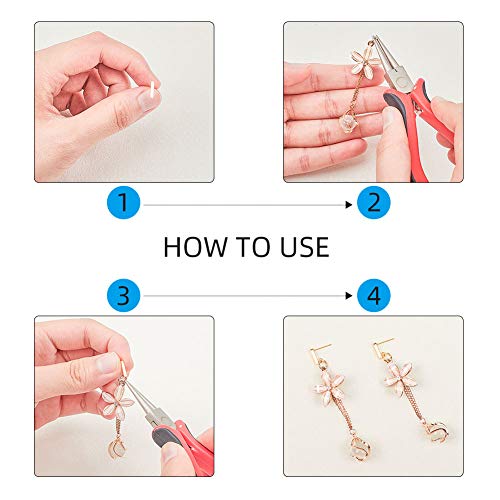 1

2

HOW TO USE

3

4