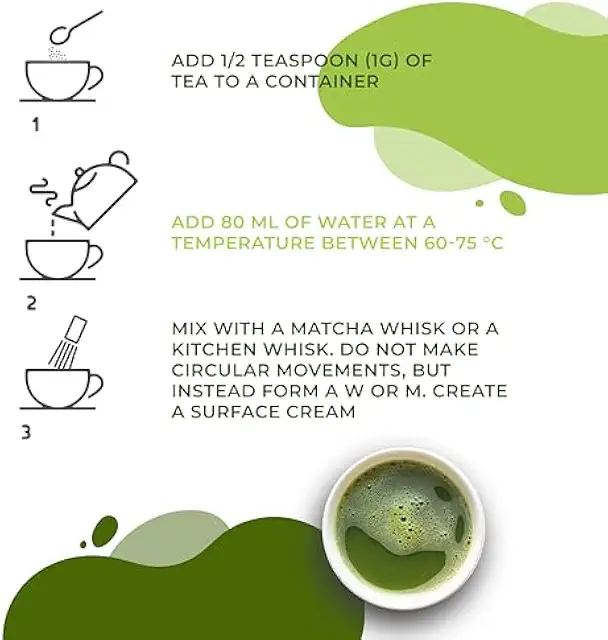 1

ADD 1/2 TEASPOON (1G) OF TEA TO A CONTAINER

2

ADD 80 ML OF WATER AT A TEMPERATURE BETWEEN 60-75 °C

3

MIX WITH A MATCHA WHISK OR A KITCHEN WHISK. DO NOT MAKE CIRCULAR MOVEMENTS, BUT INSTEAD FORM A W OR M. CREATE A SURFACE CREAM