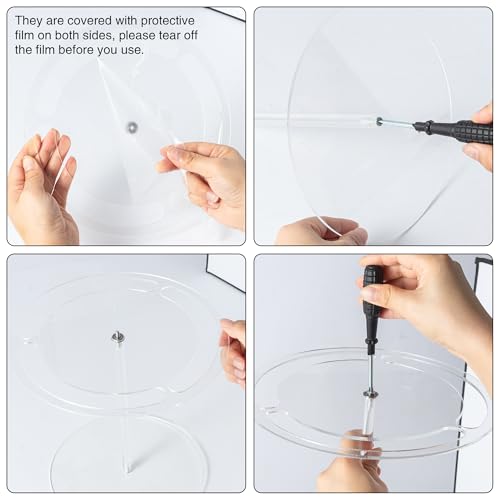 They are covered with protective film on both sides, please tear off the film before you use.