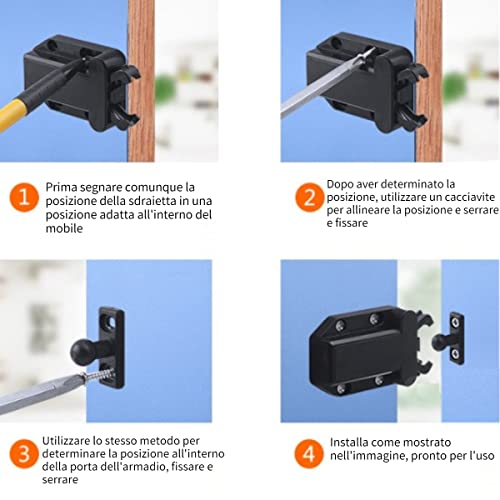 1

Prima segnare comunque la posizione della sdraietta in una posizione adatta all'interno del mobile

2

Dopo aver determinato la posizione, utilizzare un cacciavite per allineare la posizione e serrare e fissare

3

Utilizzare lo stesso metodo per determinare la posizione all'interno della porta dell'armadio, fissare e serrare

4

Installa come mostrato nell'immagine, pronto per l'uso