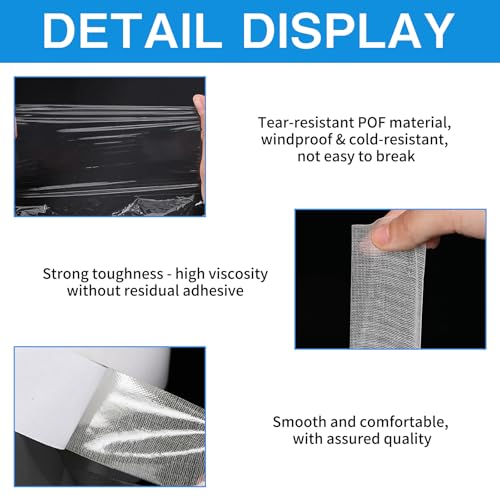 DETAIL DISPLAY

Tear-resistant POF material, windproof & cold-resistant, not easy to break

Strong toughness - high viscosity without residual adhesive

Smooth and comfortable, with assured quality