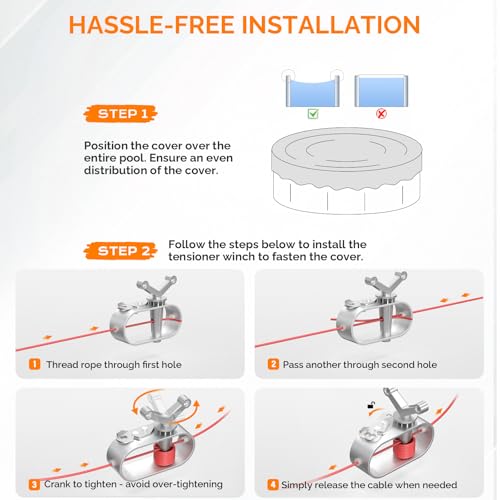 HASSLE-FREE INSTALLATION

STEP 1

Position the cover over the entire pool. Ensure an even distribution of the cover.

STEP 2

Follow the steps below to install the tensioner winch to fasten the cover.

1 Thread rope through first hole

2 Pass another through second hole

3 Crank to tighten - avoid over-tightening

4 Simply release the cable when needed