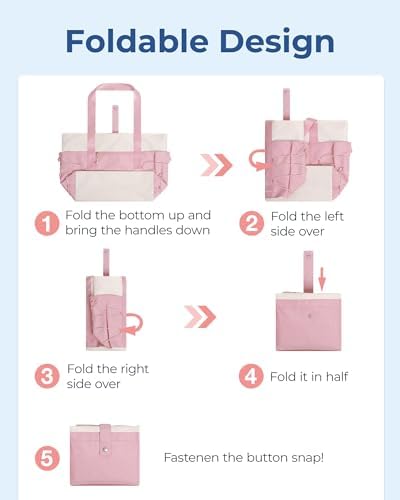 Foldable Design

1 Fold the bottom up and bring the handles down

2 Fold the left side over

3 Fold the right side over

4 Fold it in half

5 Fastenen the button snap!