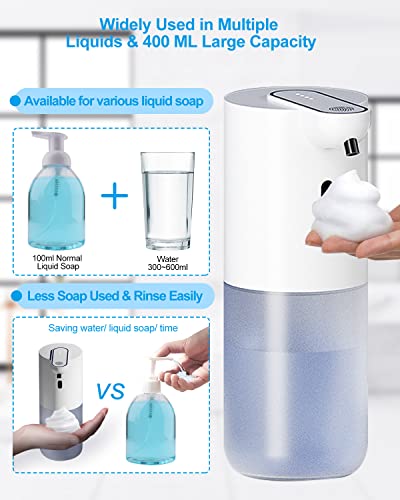 Widely Used in Multiple Liquids & 400 ML Large Capacity

Available for various liquid soap

100ml Normal Liquid Soap

Water 300~600ml

Less Soap Used & Rinse Easily

Saving water/ liquid soap/ time

VS