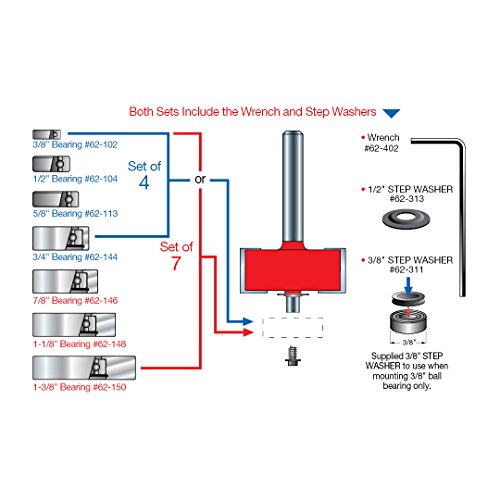 Both Sets Include the Wrench and Step Washers

3/8" Bearing #62-102

1/2" Bearing #62-104

5/8" Bearing #62-113

3/4" Bearing #62-144

7/8" Bearing #62-146

1-1/8" Bearing #62-148

1-3/8" Bearing #62-150

Set of 4

or

Set of 7

• Wrench #62-402

• 1/2" STEP WASHER #62-313

• 3/8" STEP WASHER #62-311

3/8"

Supplied 3/8" STEP WASHER to use when mounting 3/8" ball bearing only.