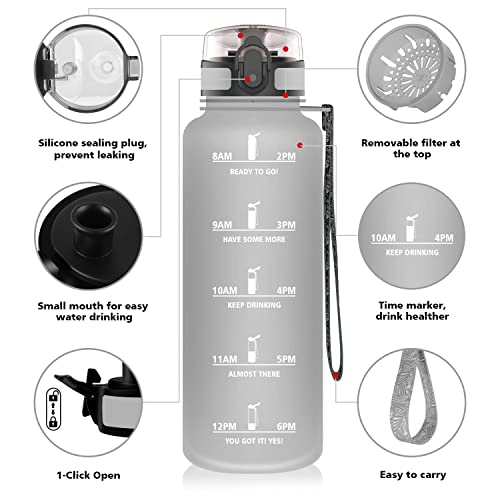 Silicone sealing plug, prevent leaking

Small mouth for easy water drinking

1-Click Open

8AM 2PM
READY TO GO!

9AM 3PM
HAVE SOME MORE

10AM 4PM
KEEP DRINKING

11AM 5PM
ALMOST THERE

12PM 6PM
YOU GOT IT! YES!

Removable filter at the top

10AM 4PM
KEEP DRINKING

Time marker, drink healther

Easy to carry