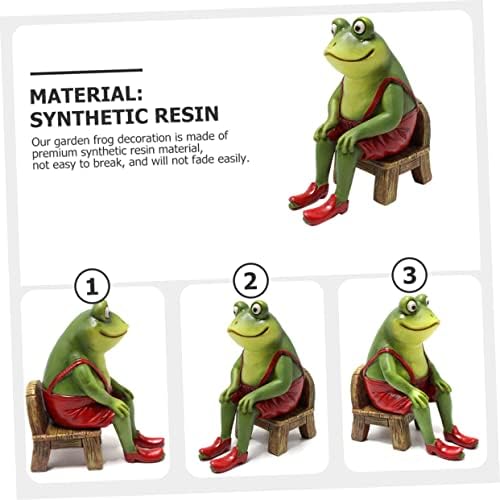 MATERIAL:
SYNTHETIC RESIN

Our garden frog decoration is made of premium synthetic resin material, not easy to break, and will not fade easily.

1

2

3