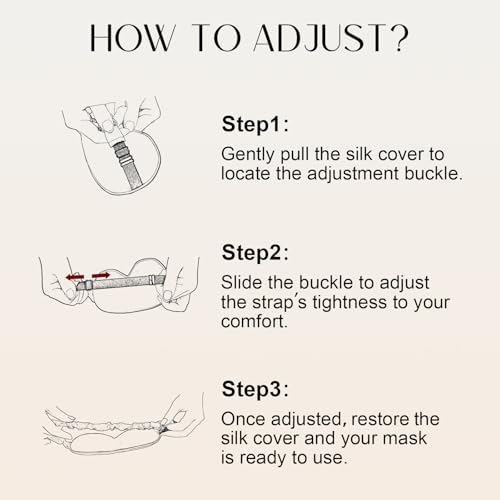 HOW TO ADJUST?

Step1:
Gently pull the silk cover to locate the adjustment buckle.

Step2:
Slide the buckle to adjust the strap's tightness to your comfort.

Step3:
Once adjusted, restore the silk cover and your mask is ready to use.