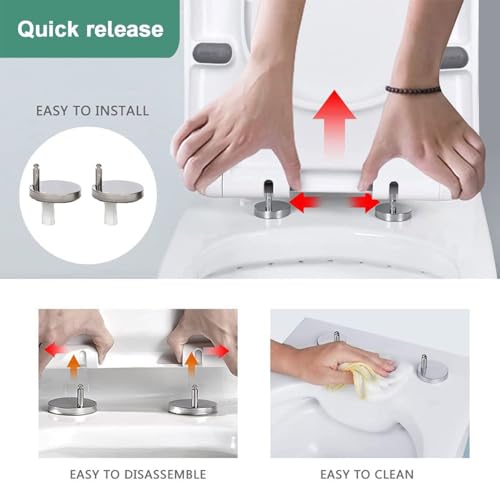 Quick release

EASY TO INSTALL

EASY TO DISASSEMBLE

EASY TO CLEAN