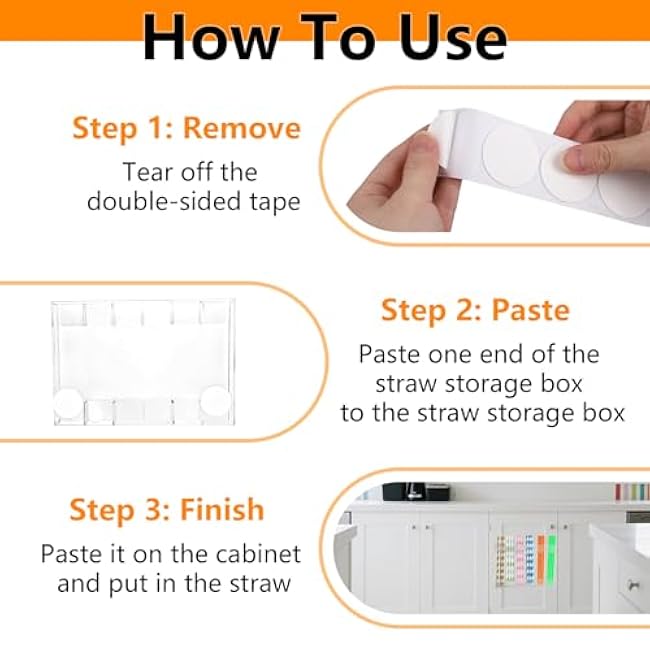 How To Use

Step 1: Remove

Tear off the double-sided tape

Step 2: Paste

Paste one end of the straw storage box to the straw storage box

Step 3: Finish

Paste it on the cabinet and put in the straw