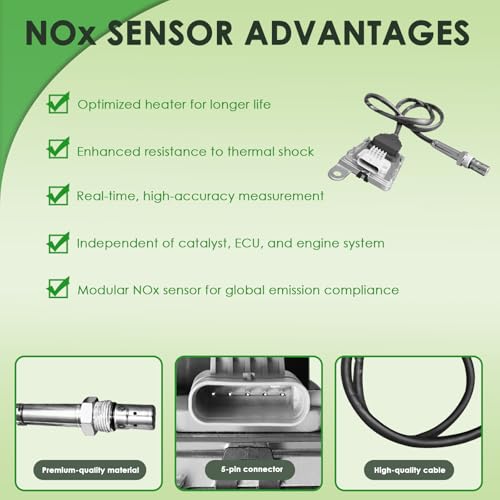 NOx SENSOR ADVANTAGES

Optimized heater for longer life

Enhanced resistance to thermal shock

Real-time, high-accuracy measurement

Independent of catalyst, ECU, and engine system

Modular NOx sensor for global emission compliance

Premium-quality material

5-pin connector

High-quality cable