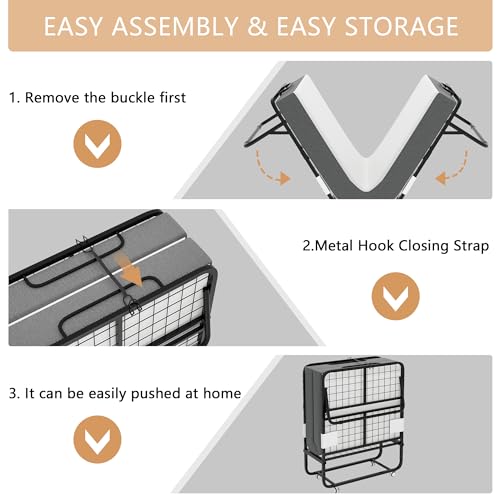 EASY ASSEMBLY & EASY STORAGE

1. Remove the buckle first

2.Metal Hook Closing Strap

3. It can be easily pushed at home