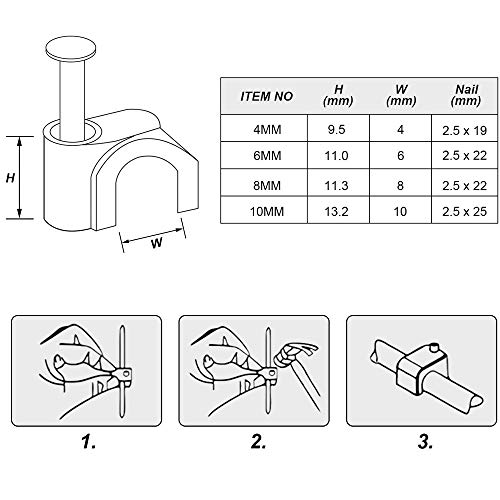 H

W

| ITEM NO | H (mm) | W (mm) | Nail (mm) |
|---|---|---|---|
| 4MM | 9.5 | 4 | 2.5 x 19 |
| 6MM | 11.0 | 6 | 2.5 x 22 |
| 8MM | 11.3 | 8 | 2.5 x 22 |
| 10MM | 13.2 | 10 | 2.5 x 25 |

1.

2.

3.