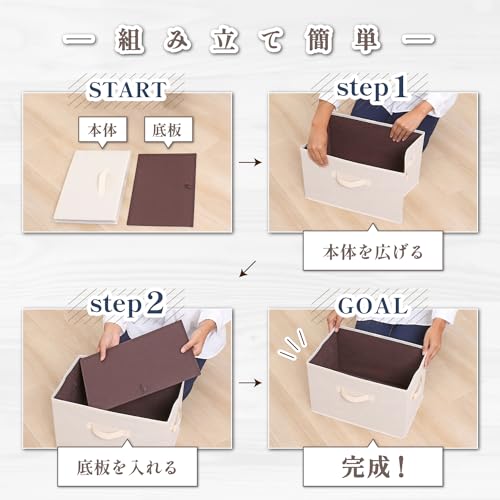 — 組み立て簡単 —

START

本体

底板

step 1

本体を広げる

step 2

底板を入れる

GOAL

完成！