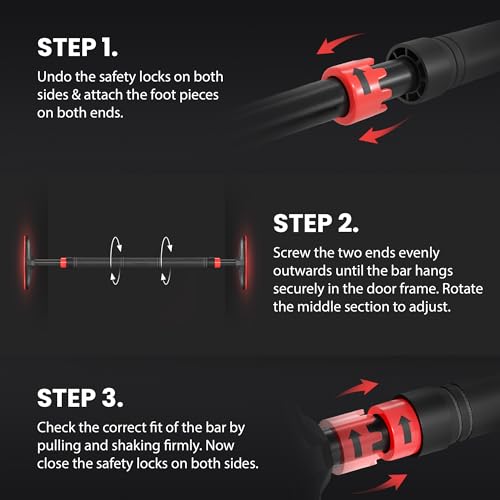 STEP 1.
Undo the safety locks on both sides & attach the foot pieces on both ends.

STEP 2.
Screw the two ends evenly outwards until the bar hangs securely in the door frame. Rotate the middle section to adjust.

STEP 3.
Check the correct fit of the bar by pulling and shaking firmly. Now close the safety locks on both sides.