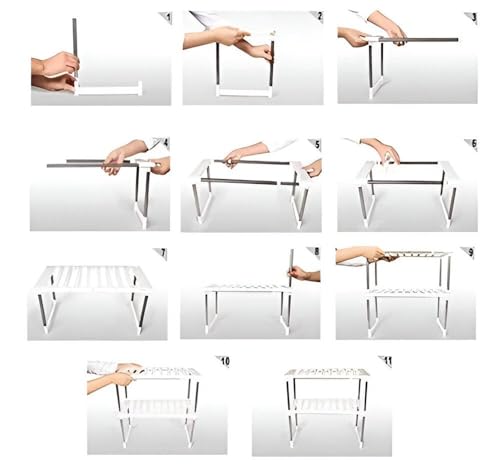 1
2
3
4
5
6
7
8
9
10
11