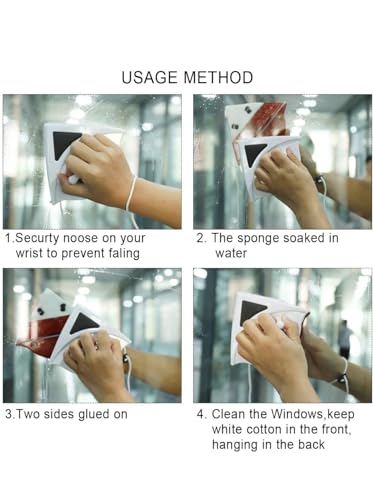 USAGE METHOD

1.Securty noose on your wrist to prevent faling

2. The sponge soaked in water

3.Two sides glued on

4. Clean the Windows,keep white cotton in the front, hanging in the back