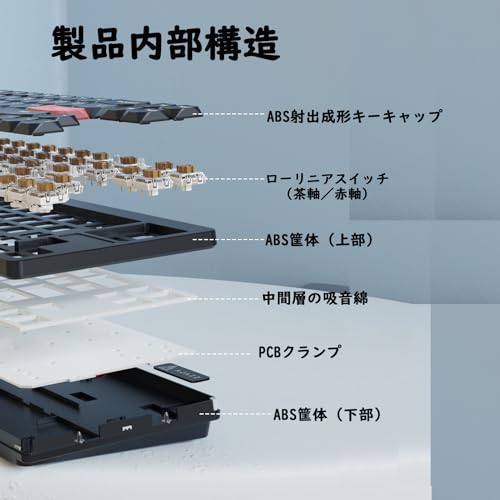 製品内部構造

ABS射出成形キーキャップ

ローリニアスイッチ
（茶軸／赤軸）

ABS筐体（上部）

中間層の吸音綿

PCBクランプ

ABS筐体（下部）