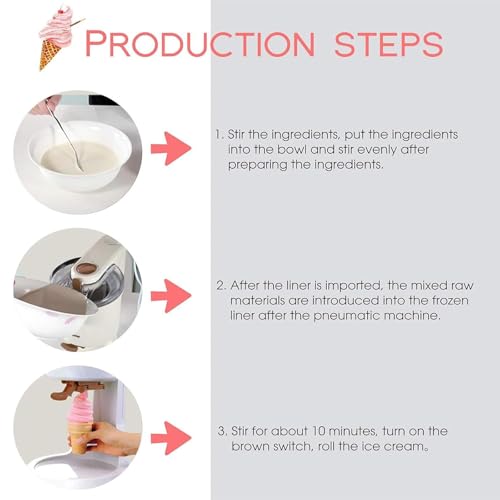 PRODUCTION STEPS

1. Stir the ingredients, put the ingredients into the bowl and stir evenly after preparing the ingredients.

2. After the liner is imported, the mixed raw materials are introduced into the frozen liner after the pneumatic machine.

3. Stir for about 10 minutes, turn on the brown switch, roll the ice cream。