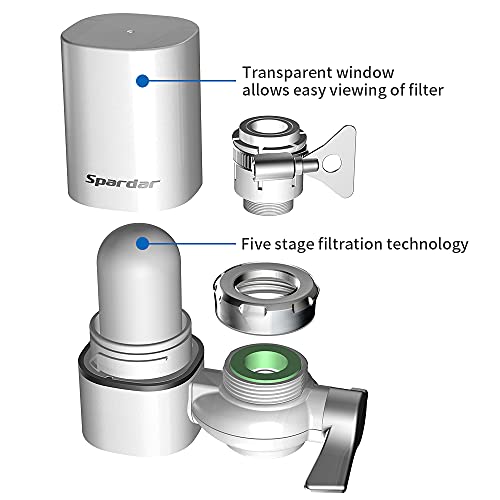 Transparent window allows easy viewing of filter

Spardar

Five stage filtration technology