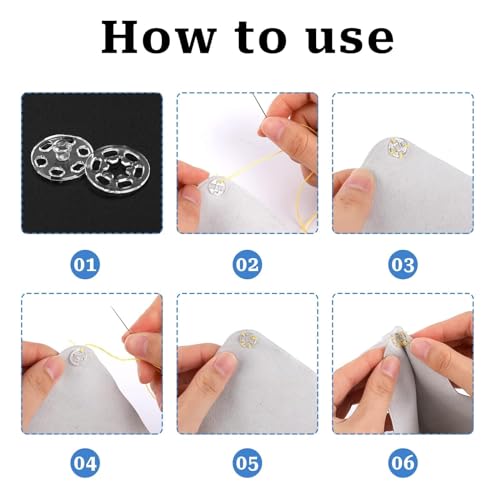 How to use

01

02

03

04

05

06