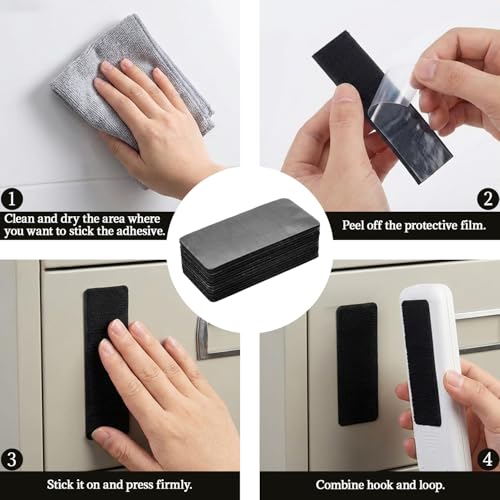 1
Clean and dry the area where you want to stick the adhesive.

2
Peel off the protective film.

3
Stick it on and press firmly.

4
Combine hook and loop.