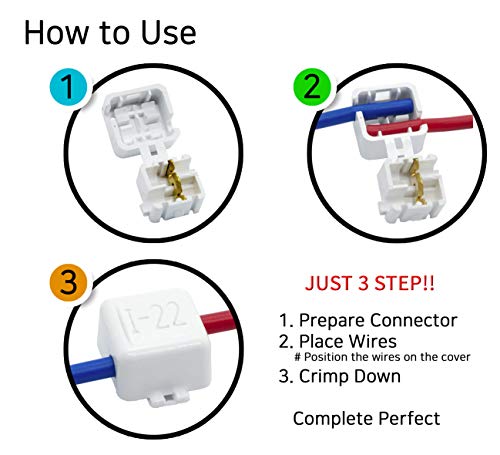 How to Use

1

2

3

I-22

JUST 3 STEP!!

1. Prepare Connector
2. Place Wires
# Position the wires on the cover
3. Crimp Down

Complete Perfect