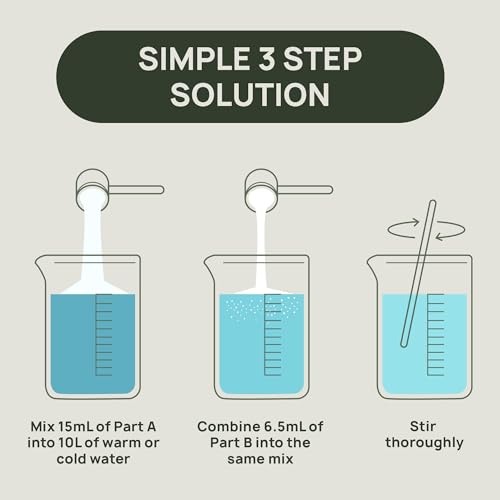 SIMPLE 3 STEP SOLUTION

Mix 15mL of Part A into 10L of warm or cold water

Combine 6.5mL of Part B into the same mix

Stir thoroughly