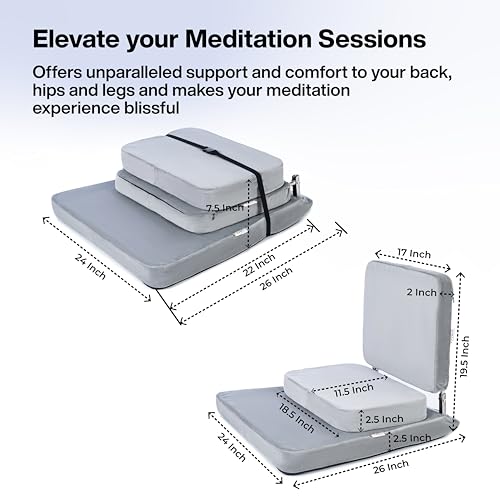 Elevate your Meditation Sessions

Offers unparalleled support and comfort to your back, hips and legs and makes your meditation experience blissful

7.5 Inch
24 Inch
22 Inch
26 Inch

17 Inch
2 Inch
19.5 Inch
11.5 Inch
18.5 Inch
2.5 Inch
2.5 Inch
24 Inch
26 Inch