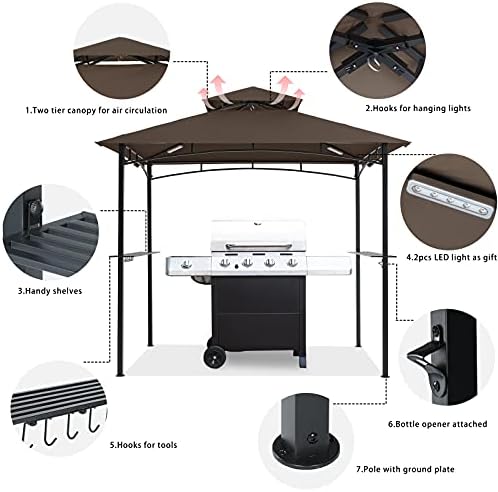 1.Two tier canopy for air circulation

2.Hooks for hanging lights

3.Handy shelves

4.2pcs LED light as gift

5.Hooks for tools

6.Bottle opener attached

7.Pole with ground plate