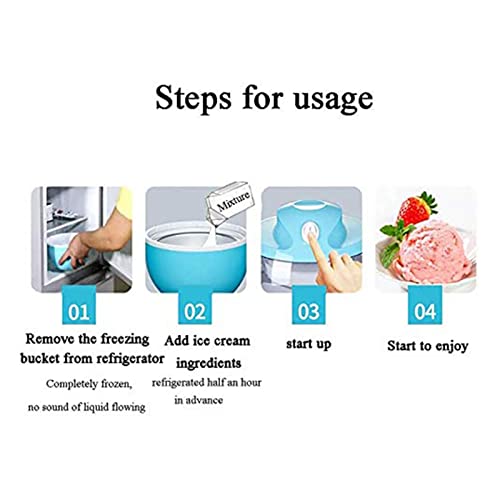 Steps for usage

Mixture

01

Remove the freezing bucket from refrigerator

Completely frozen, no sound of liquid flowing

02

Add ice cream ingredients

refrigerated half an hour in advance

03

start up

04

Start to enjoy