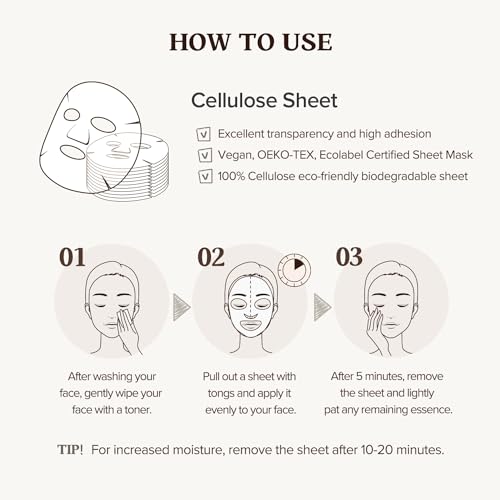 HOW TO USE

Cellulose Sheet

Excellent transparency and high adhesion

Vegan, OEKO-TEX, Ecolabel Certified Sheet Mask

100% Cellulose eco-friendly biodegradable sheet

01

After washing your face, gently wipe your face with a toner.

02

Pull out a sheet with tongs and apply it evenly to your face.

03

After 5 minutes, remove the sheet and lightly pat any remaining essence.

TIP! For increased moisture, remove the sheet after 10-20 minutes.