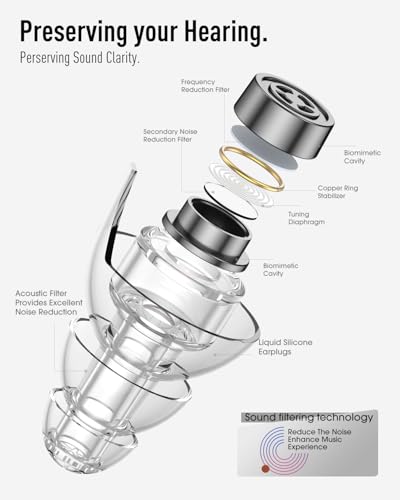 Preserving your Hearing.
Perserving Sound Clarity.

Frequency Reduction Filter

Secondary Noise Reduction Filter

Biomimetic Cavity

Copper Ring Stabilizer

Tuning Diaphragm

Biomimetic Cavity

Acoustic Filter Provides Excellent Noise Reduction

Liquid Silicone Earplugs

Sound filtering technology

Reduce The Noise
Enhance Music Experience