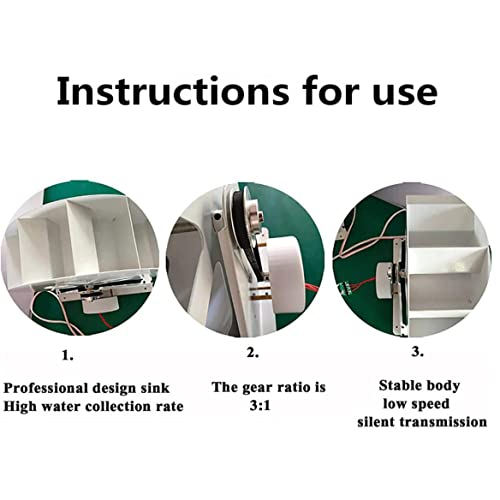 Instructions for use

1.

Professional design sink
High water collection rate

2.

The gear ratio is
3:1

3.

Stable body
low speed
silent transmission