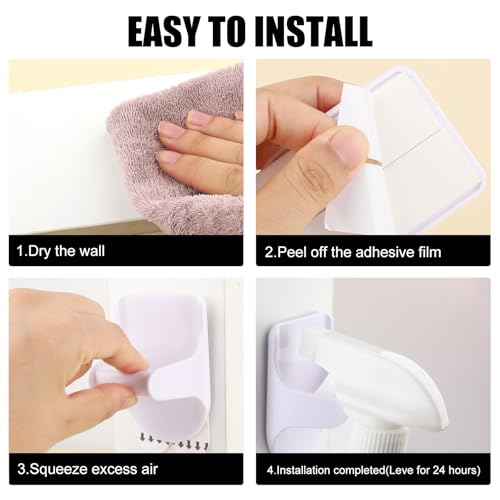 EASY TO INSTALL

1.Dry the wall

2.Peel off the adhesive film

3.Squeeze excess air

4.Installation completed(Leve for 24 hours)