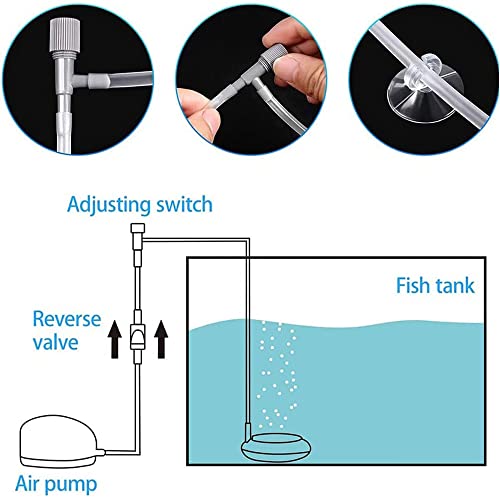 Adjusting switch

Fish tank

Reverse valve

Air pump