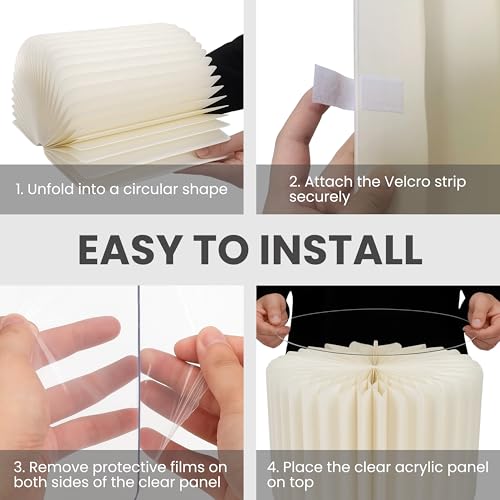 1. Unfold into a circular shape

2. Attach the Velcro strip securely

EASY TO INSTALL

3. Remove protective films on both sides of the clear panel

4. Place the clear acrylic panel on top