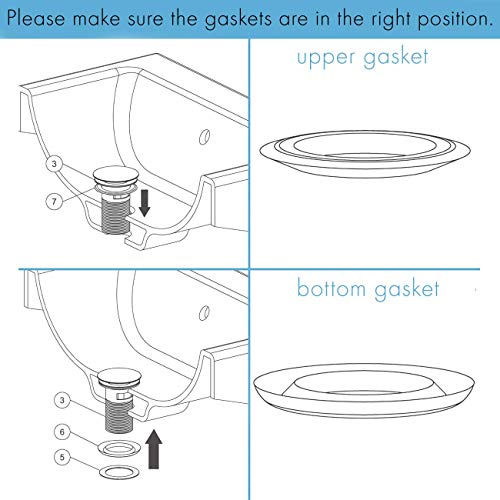 Please make sure the gaskets are in the right position.

3

7

upper gasket

3

6

5

bottom gasket