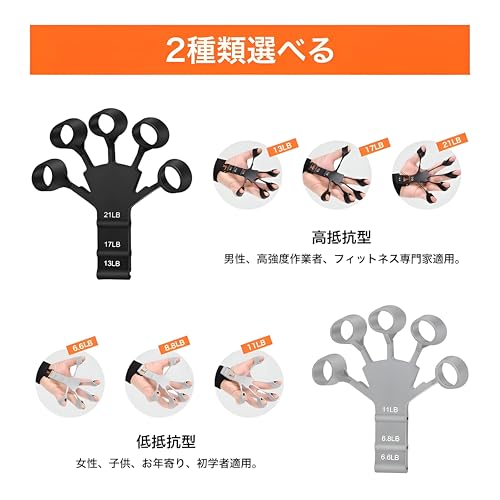 2種類選べる

21LB
17LB
13LB

13LB
17LB
21LB

高抵抗型
男性、高強度作業者、フィットネス専門家適用。

6.6LB
8.8LB
11LB

低抵抗型
女性、子供、お年寄り、初学者適用。

11LB
8.8LB
6.6LB