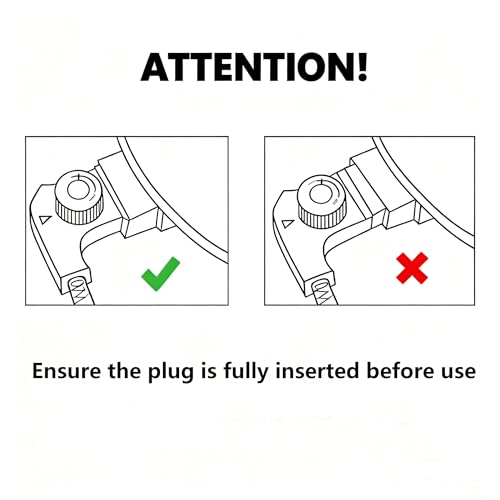 ATTENTION!

Ensure the plug is fully inserted before use