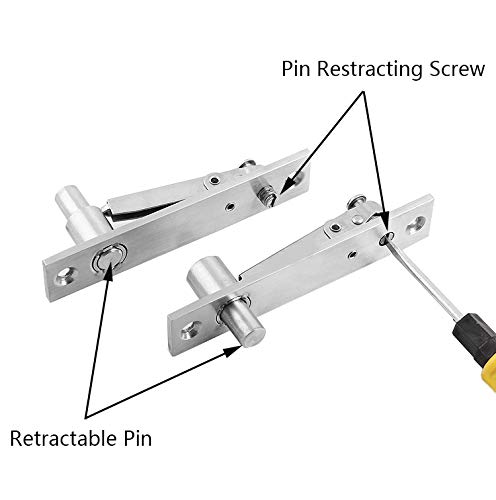 Pin Restracting Screw

Retractable Pin