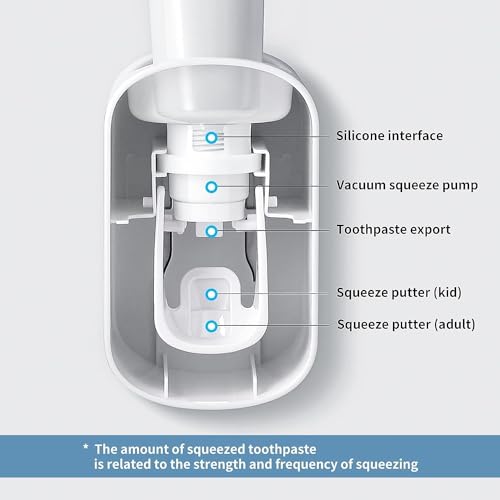 Silicone interface

Vacuum squeeze pump

Toothpaste export

Squeeze putter (kid)

Squeeze putter (adult)

* The amount of squeezed toothpaste is related to the strength and frequency of squeezing