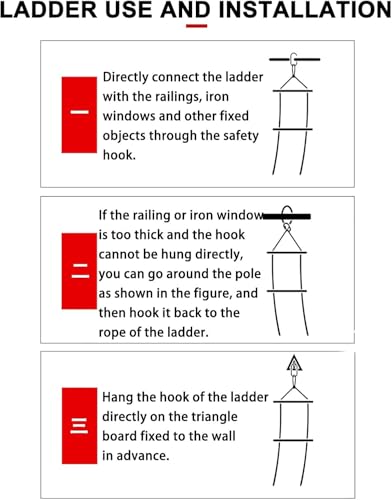 LADDER USE AND INSTALLATION

一

Directly connect the ladder with the railings, iron windows and other fixed objects through the safety hook.

二

If the railing or iron window is too thick and the hook cannot be hung directly, you can go around the pole as shown in the figure, and then hook it back to the rope of the ladder.

三

Hang the hook of the ladder directly on the triangle board fixed to the wall in advance.