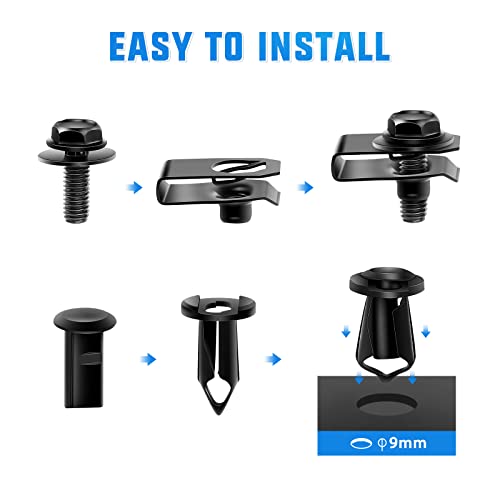 EASY TO INSTALL

φ9mm