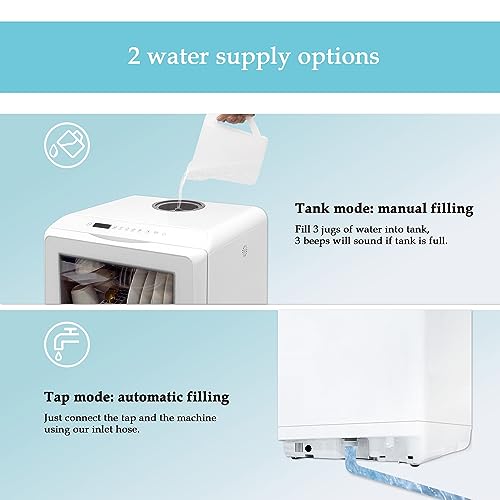 2 water supply options

Tank mode: manual filling

Fill 3 jugs of water into tank, 3 beeps will sound if tank is full.

Tap mode: automatic filling

Just connect the tap and the machine using our inlet hose.