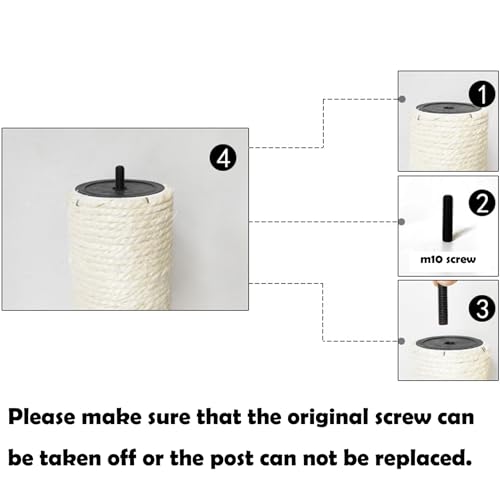 4

1

2

m10 screw

3

Please make sure that the original screw can be taken off or the post can not be replaced.