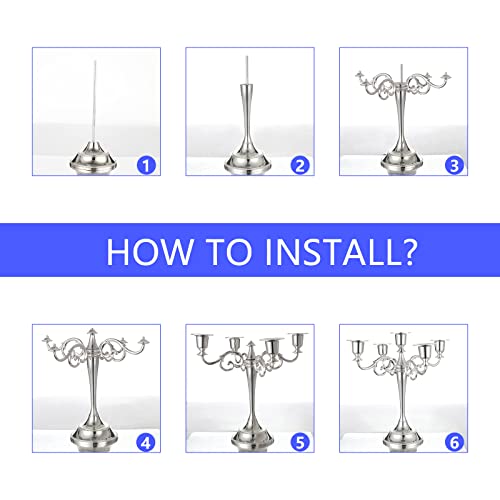 1

2

3

HOW TO INSTALL?

4

5

6