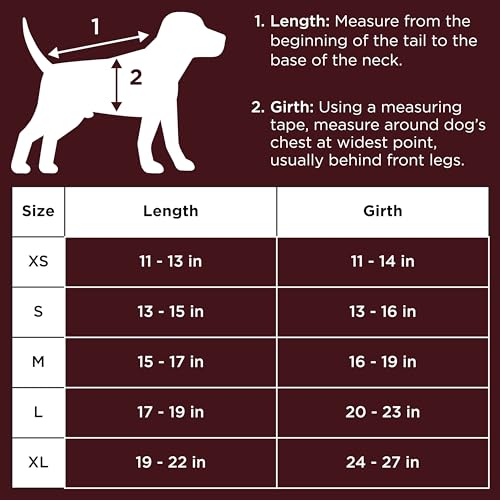 1

2

1. Length: Measure from the beginning of the tail to the base of the neck.

2. Girth: Using a measuring tape, measure around dog's chest at widest point, usually behind front legs.

| Size | Length | Girth |
|---|---|---|
| XS | 11 - 13 in | 11 - 14 in |
| S | 13 - 15 in | 13 - 16 in |
| M | 15 - 17 in | 16 - 19 in |
| L | 17 - 19 in | 20 - 23 in |
| XL | 19 - 22 in | 24 - 27 in |