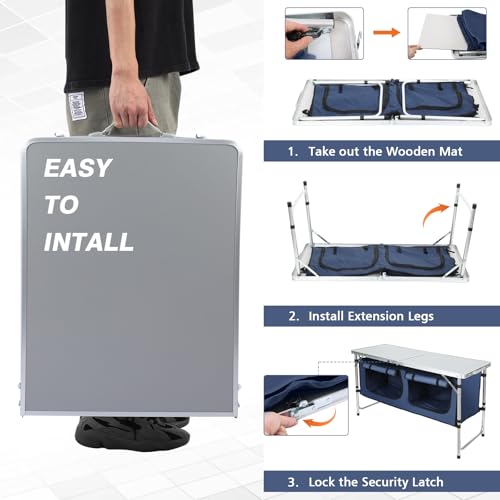 EASY
TO
INTALL

1. Take out the Wooden Mat

2. Install Extension Legs

3. Lock the Security Latch