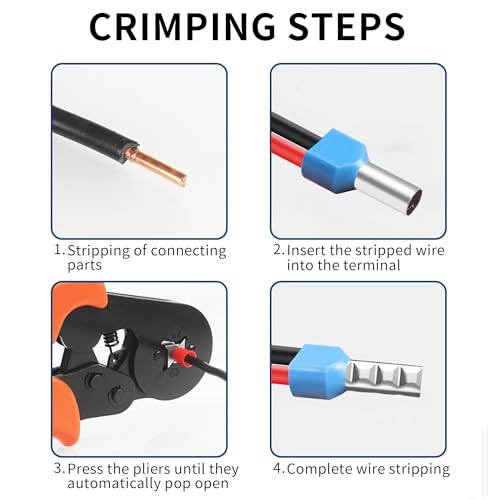 CRIMPING STEPS

1. Stripping of connecting parts

2. Insert the stripped wire into the terminal

3. Press the pliers until they automatically pop open

4. Complete wire stripping